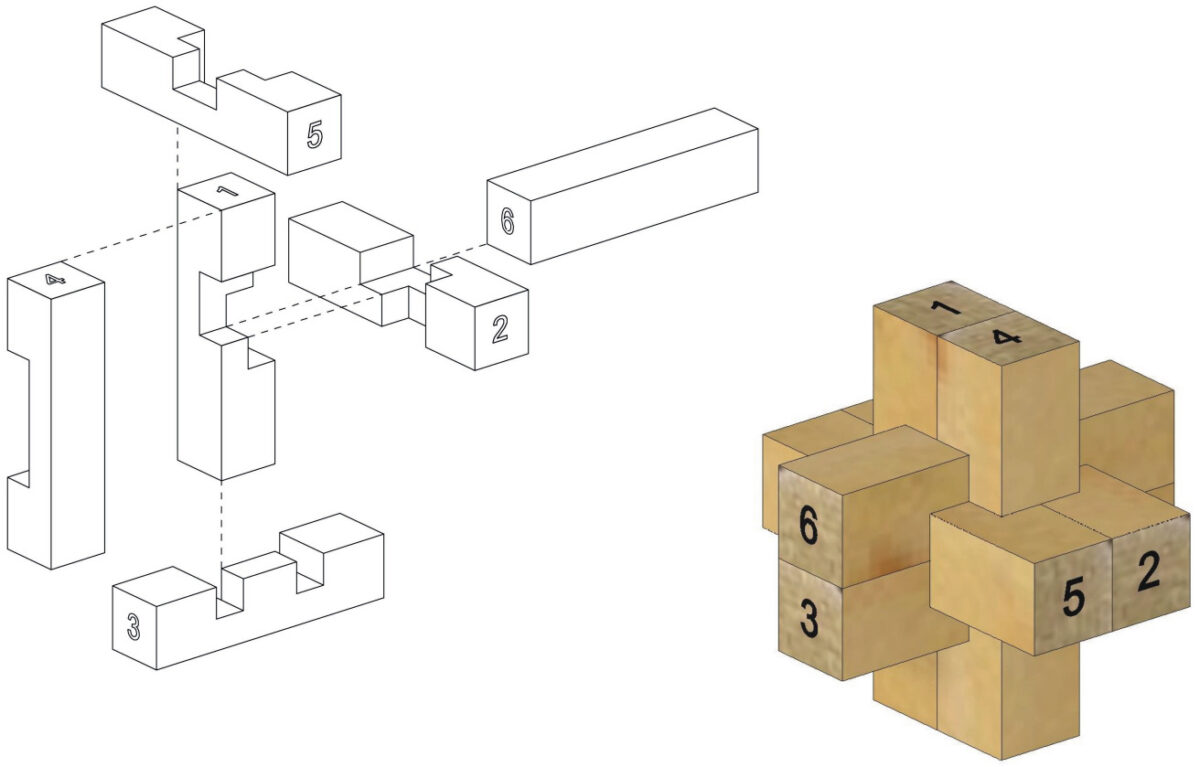 5
1
6
4
2
3

1
4
6
3
5
2